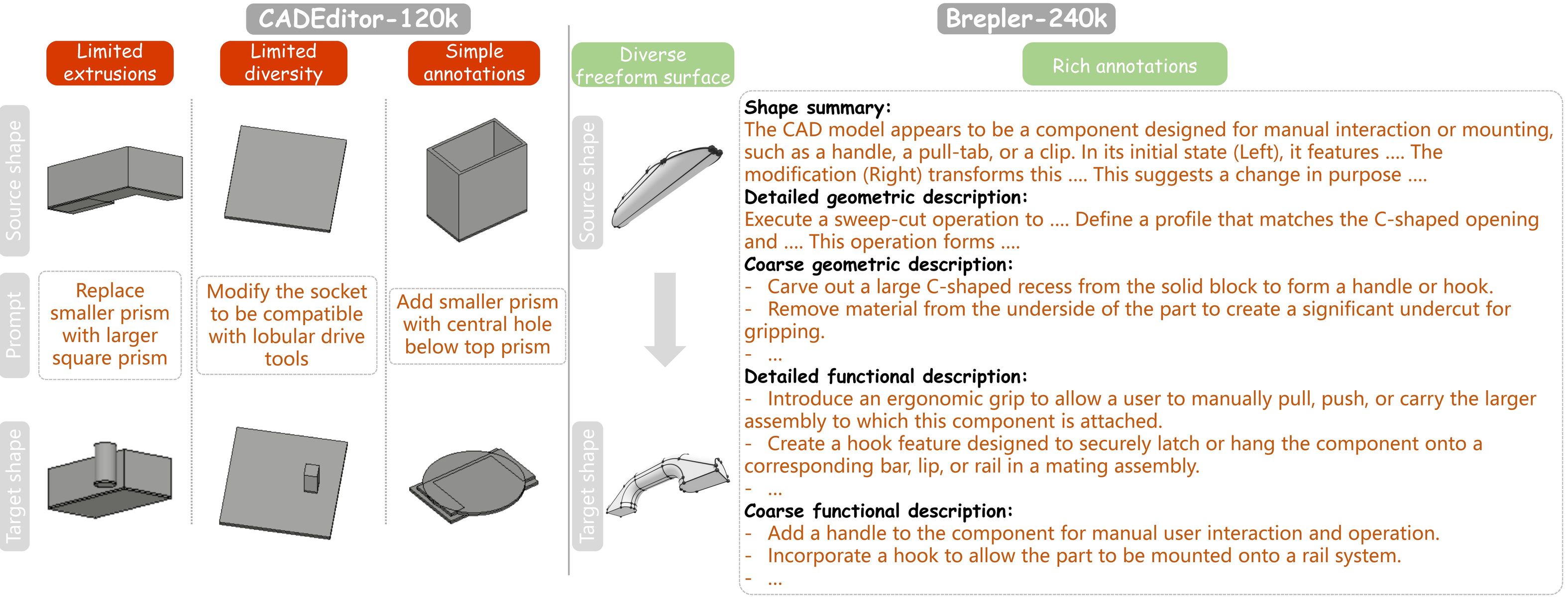 CADEditor-120k

Limited extrusions

Limited diversity

Simple annotations

Source shape

Prompt

Target shape

Replace smaller prism with larger square prism

Modify the socket to be compatible with lobular drive tools

Add smaller prism with central hole below top prism

Brepler-240k

Diverse freeform surface

Rich annotations

Source shape

Target shape

Shape summary:
The CAD model appears to be a component designed for manual interaction or mounting, such as a handle, a pull-tab, or a clip. In its initial state (Left), it features .... The modification (Right) transforms this .... This suggests a change in purpose ....
Detailed geometric description:
Execute a sweep-cut operation to .... Define a profile that matches the C-shaped opening and .... This operation forms ....
Coarse geometric description:
- Carve out a large C-shaped recess from the solid block to form a handle or hook.
- Remove material from the underside of the part to create a significant undercut for gripping.
- ...
Detailed functional description:
- Introduce an ergonomic grip to allow a user to manually pull, push, or carry the larger assembly to which this component is attached.
- Create a hook feature designed to securely latch or hang the component onto a corresponding bar, lip, or rail in a mating assembly.
- ...
Coarse functional description:
- Add a handle to the component for manual user interaction and operation.
- Incorporate a hook to allow the part to be mounted onto a rail system.
- ...